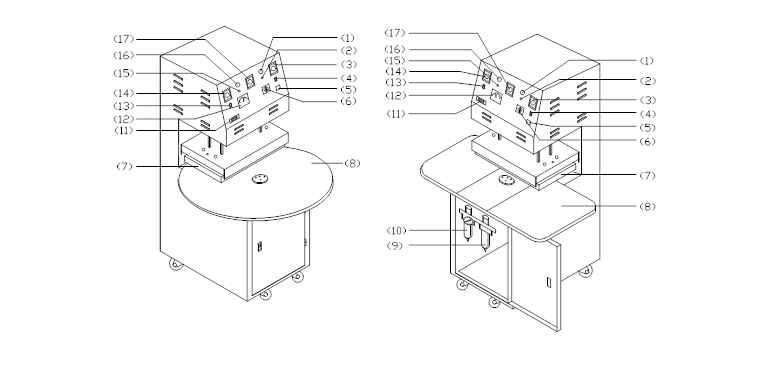 (17)
(16)
(15)
(14)
(13)
(12)
(11)
(7)
(1)
(2)
(3)
(4)
(5)
(6)
(8)

(17)
(16)
(15)
(14)
(13)
(12)
(11)
(10)
(9)
(1)
(2)
(3)
(4)
(5)
(6)
(7)
(8)